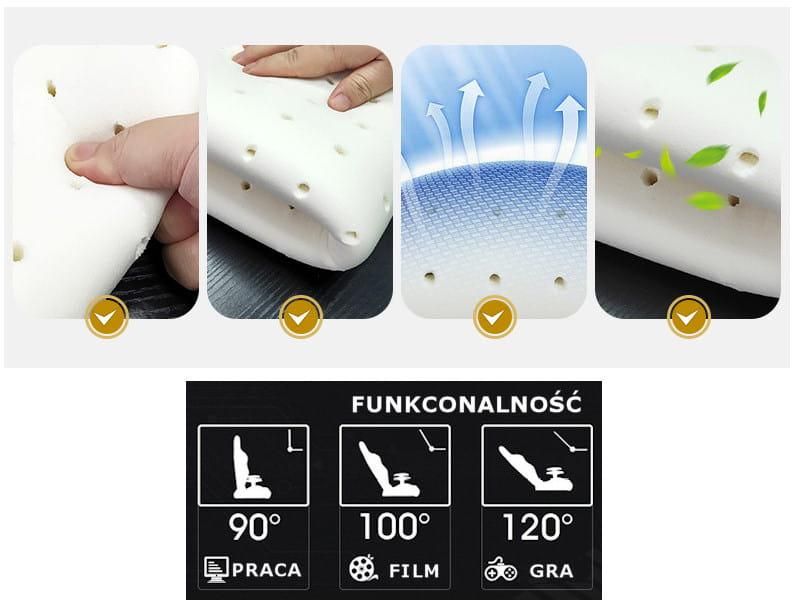 FUNKCONALNOŚĆ

90°
PRACA

100°
FILM

120°
GRA